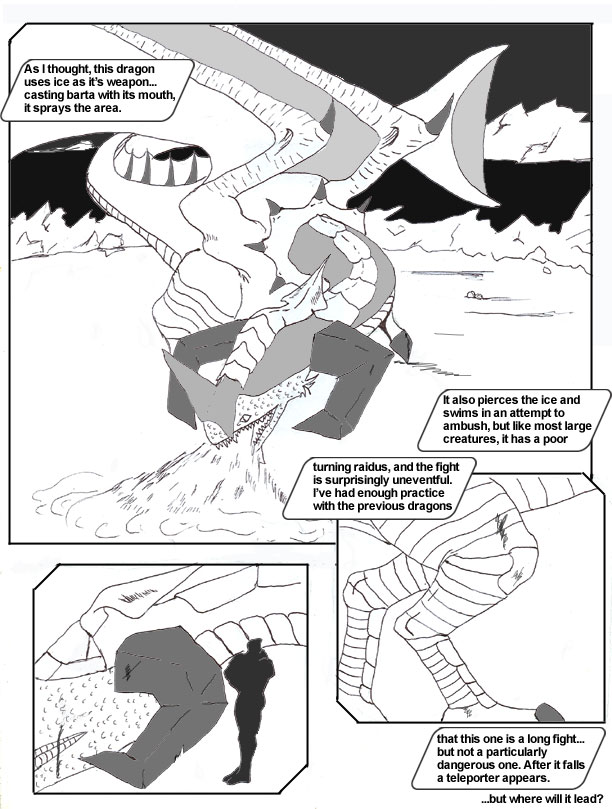 As I thought, this dragon uses ice as it's weapon... casting barta with its mouth, it sprays the area.

It also pierces the ice and swims in an attempt to ambush, but like most large creatures, it has a poor

turning raidus, and the fight is surprisingly uneventful. I've had enough practice with the previous dragons

that this one is a long fight... but not a particularly dangerous one. After it falls a teleporter appears.

...but where will it lead?